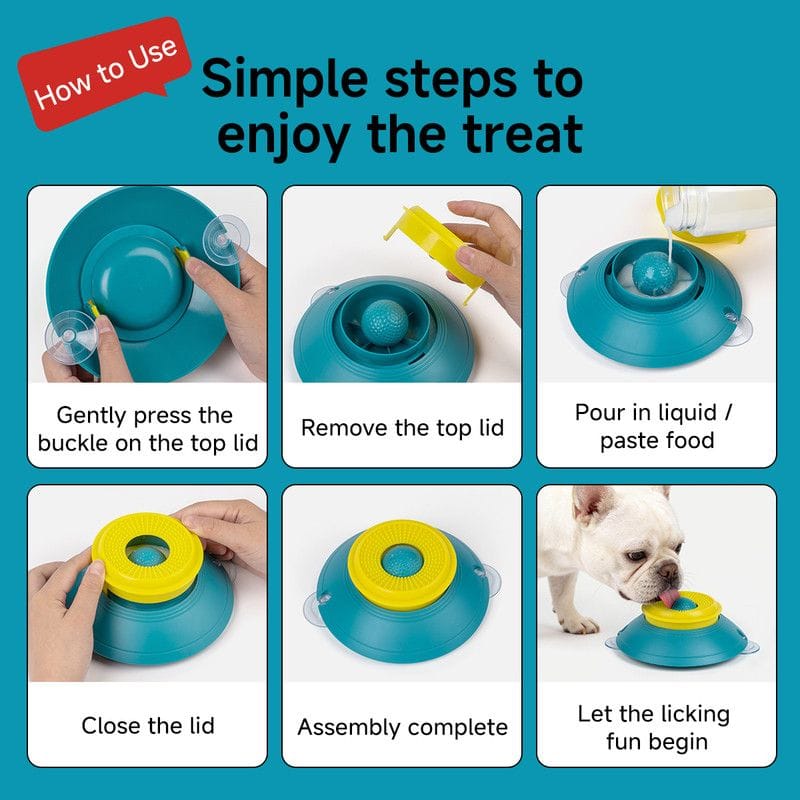 How to Use

Simple steps to enjoy the treat

Gently press the buckle on the top lid

Remove the top lid

Pour in liquid / paste food

Close the lid

Assembly complete

Let the licking fun begin