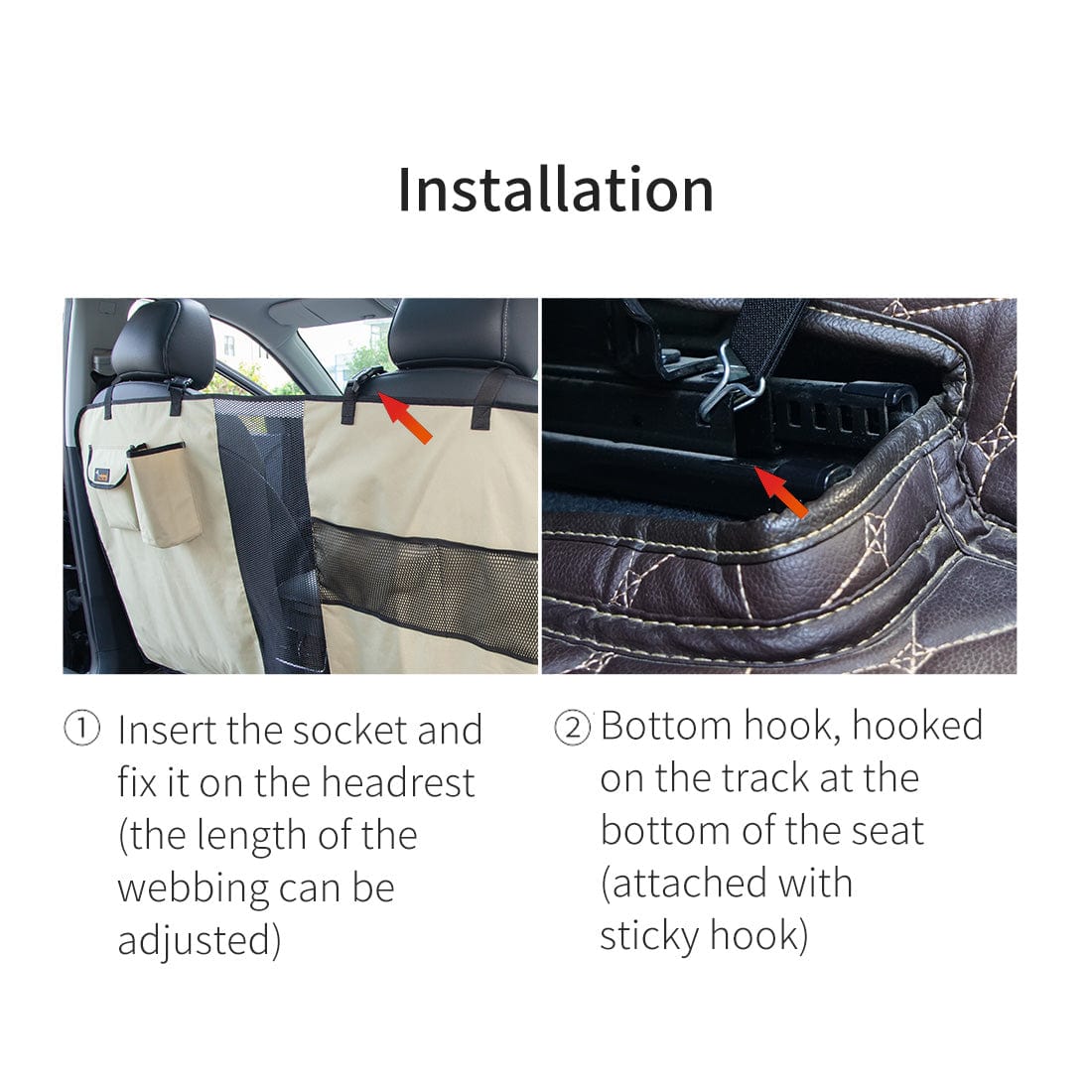 Installation

① Insert the socket and fix it on the headrest (the length of the webbing can be adjusted)

② Bottom hook, hooked on the track at the bottom of the seat (attached with sticky hook)