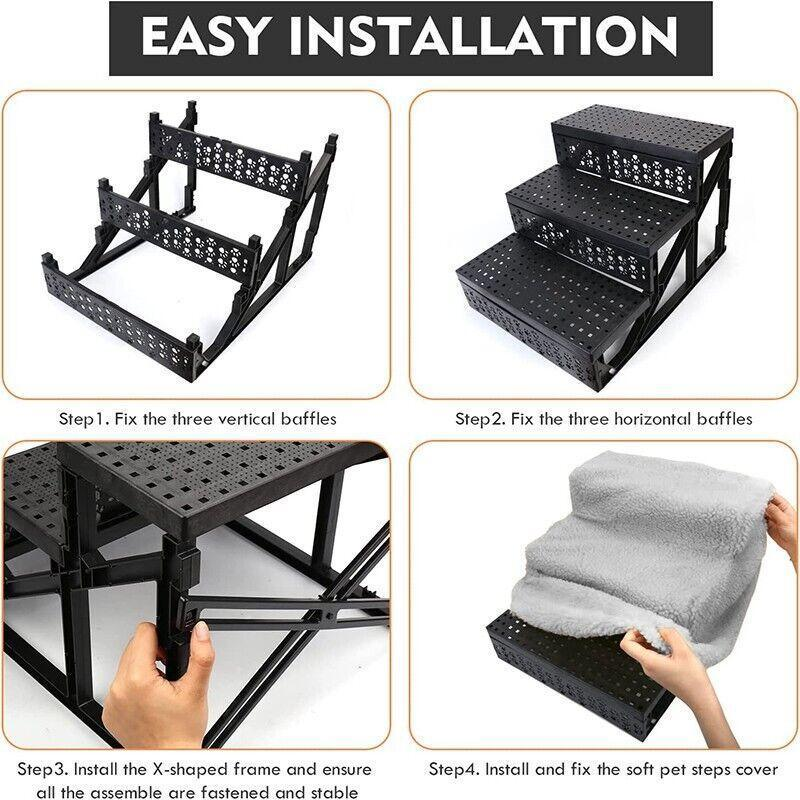 EASY INSTALLATION

Step1. Fix the three vertical baffles

Step2. Fix the three horizontal baffles

Step3. Install the X-shaped frame and ensure all the assemble are fastened and stable

Step4. Install and fix the soft pet steps cover