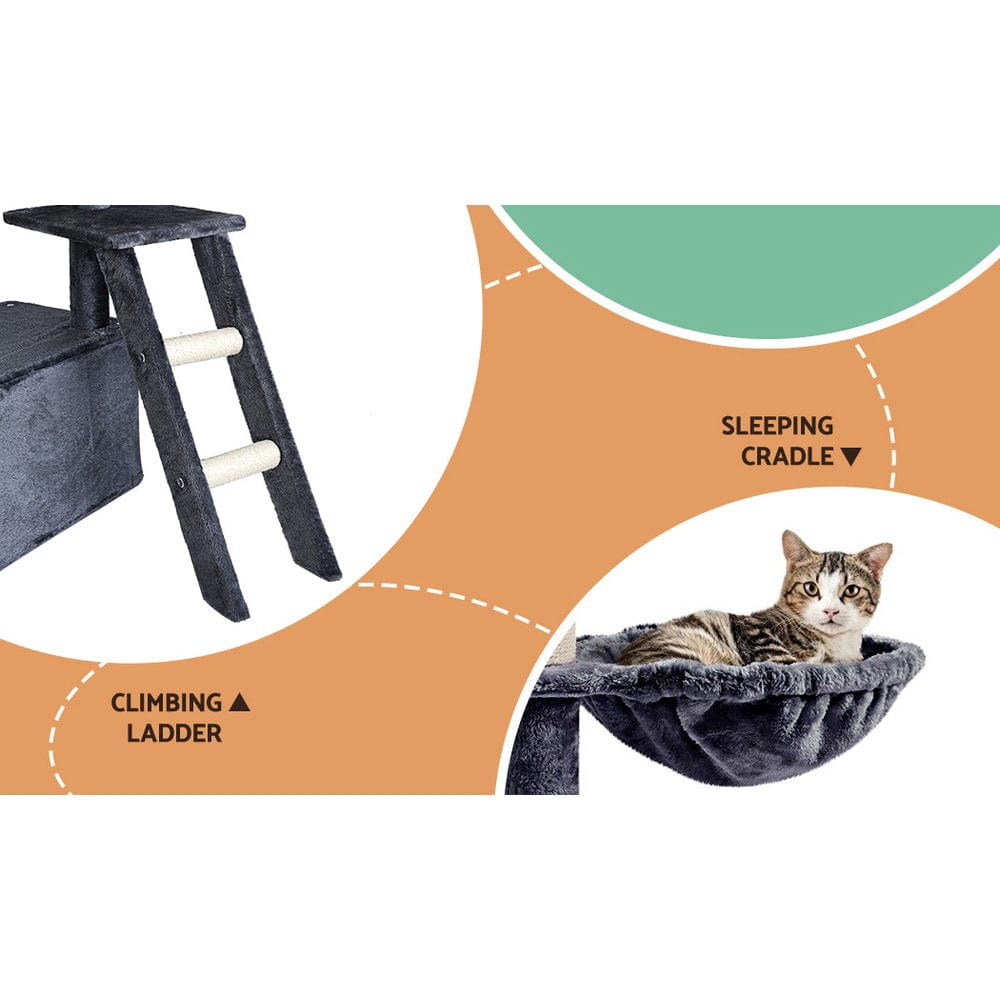 SLEEPING
CRADLE ▼

CLIMBING ▲
LADDER