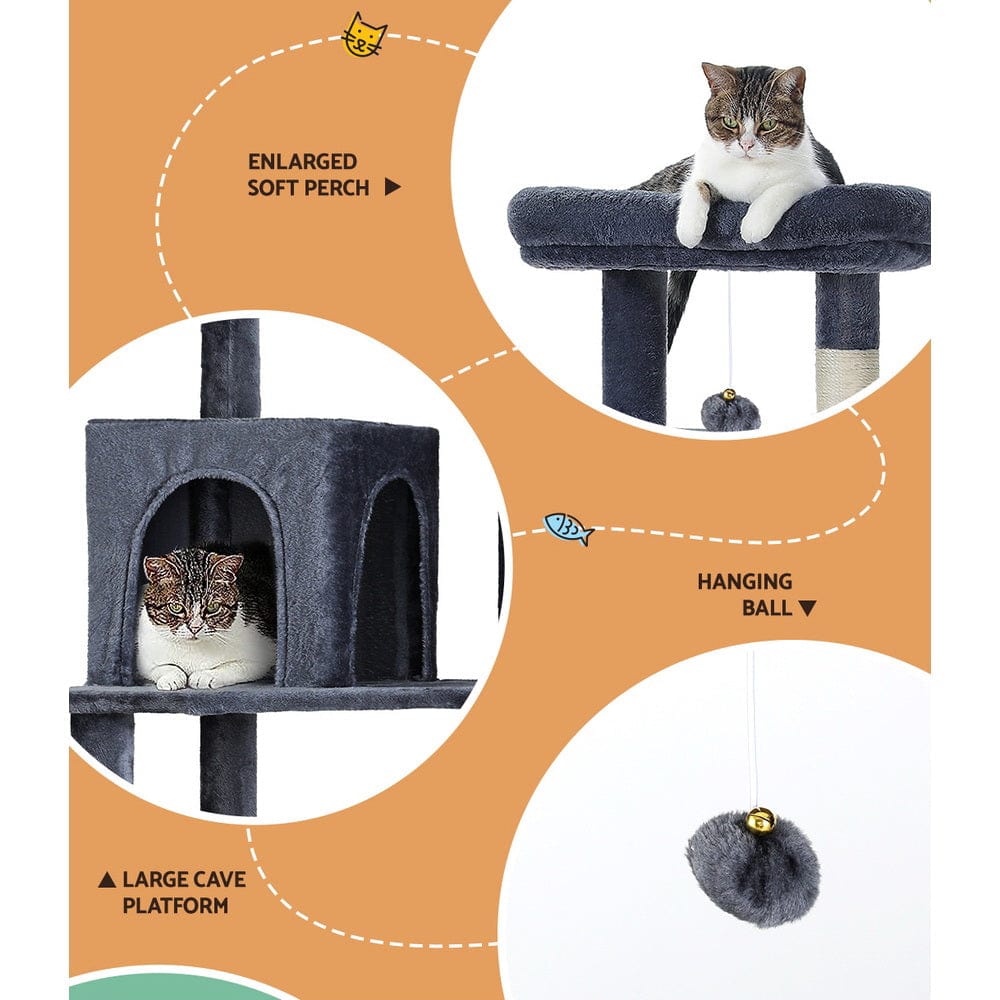 ENLARGED SOFT PERCH ▶

HANGING BALL ▼

▲ LARGE CAVE PLATFORM