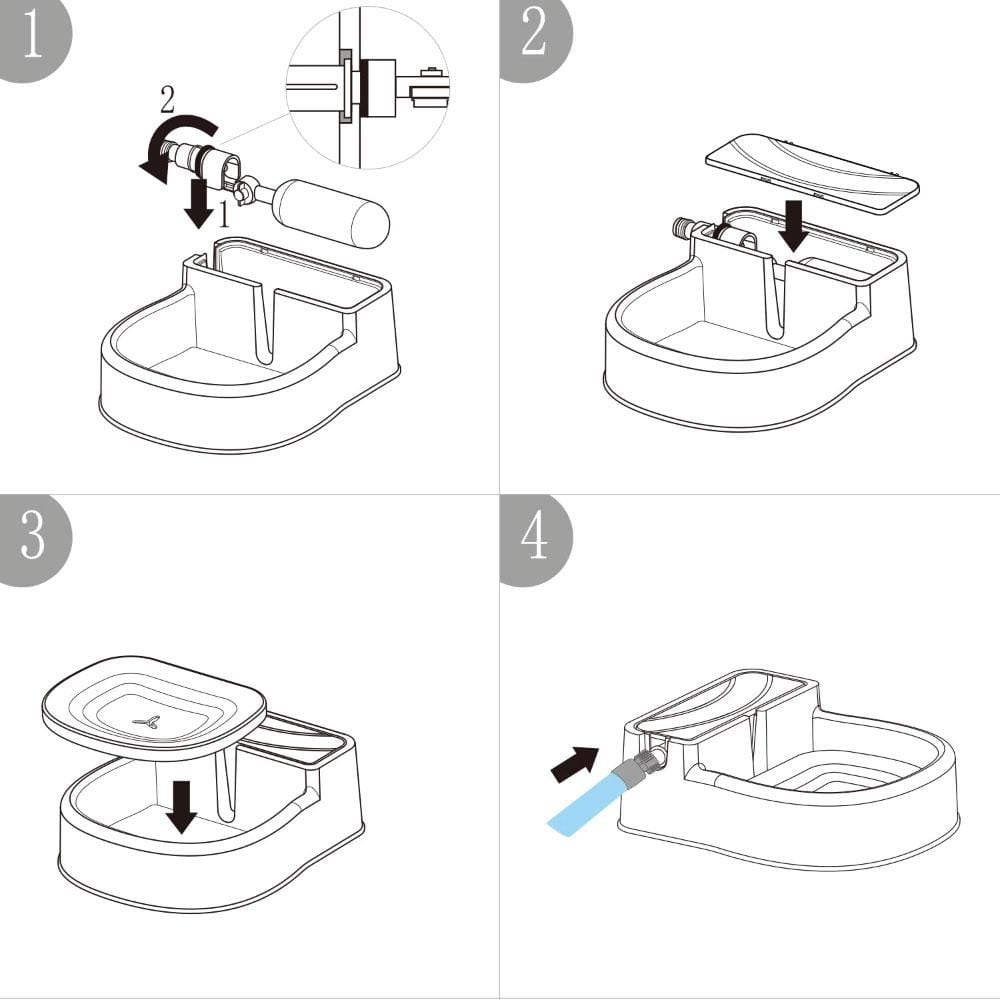 1

2

1

2

3

4